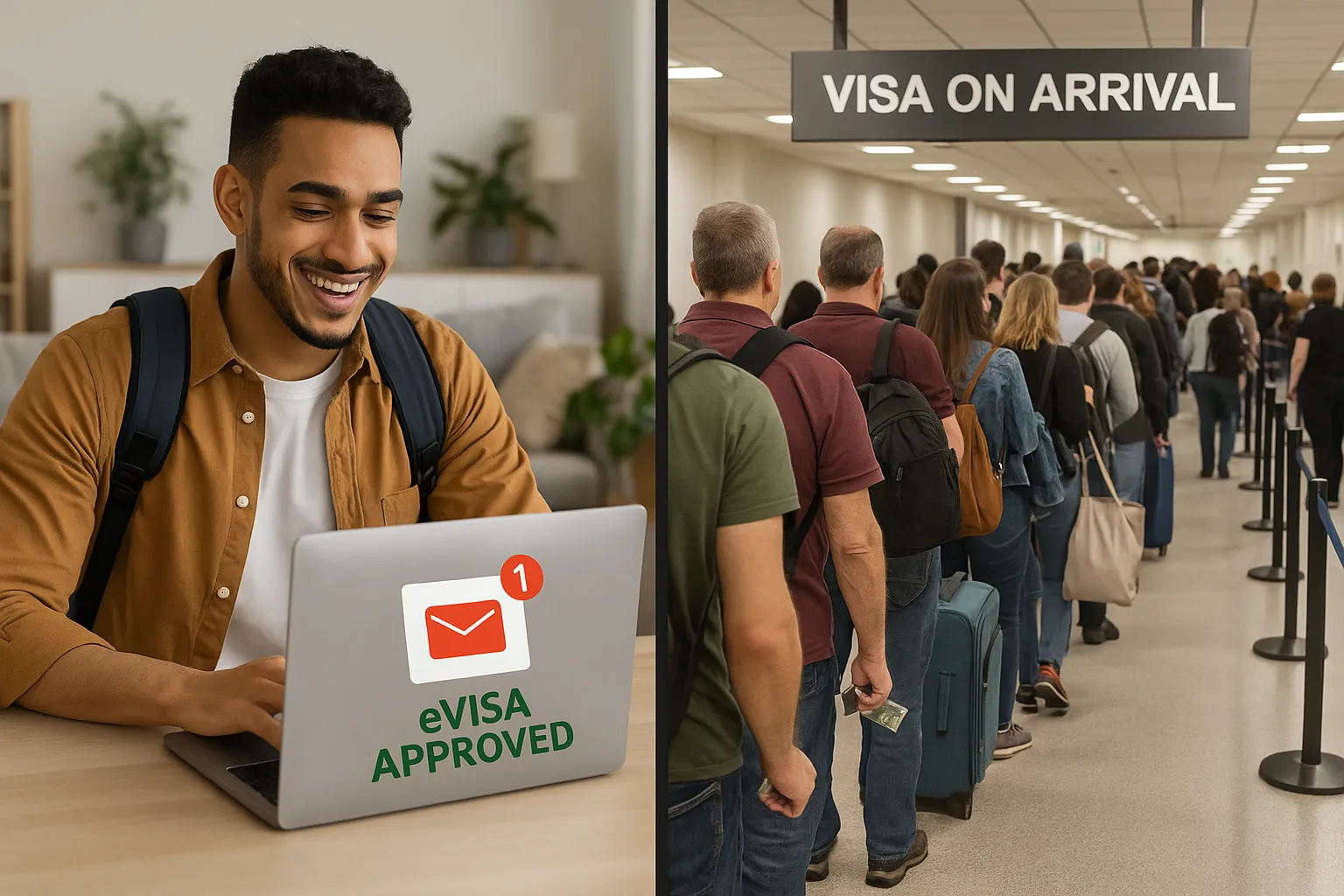 1

eVISA APPROVED

VISA ON ARRIVAL