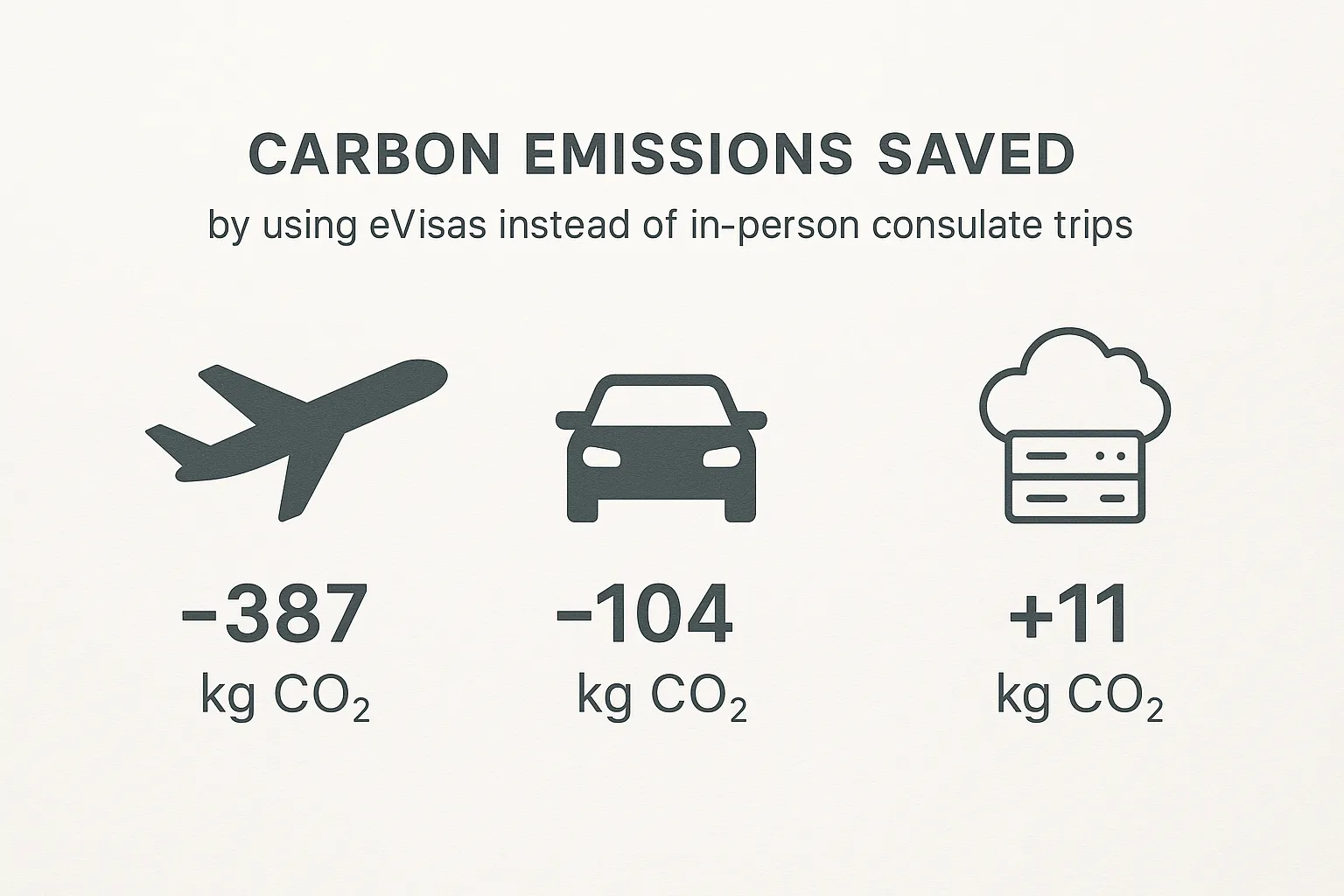 CARBON EMISSIONS SAVED

by using eVisas instead of in-person consulate trips

−387
kg $CO_2$

−104
kg $CO_2$

+11
kg $CO_2$