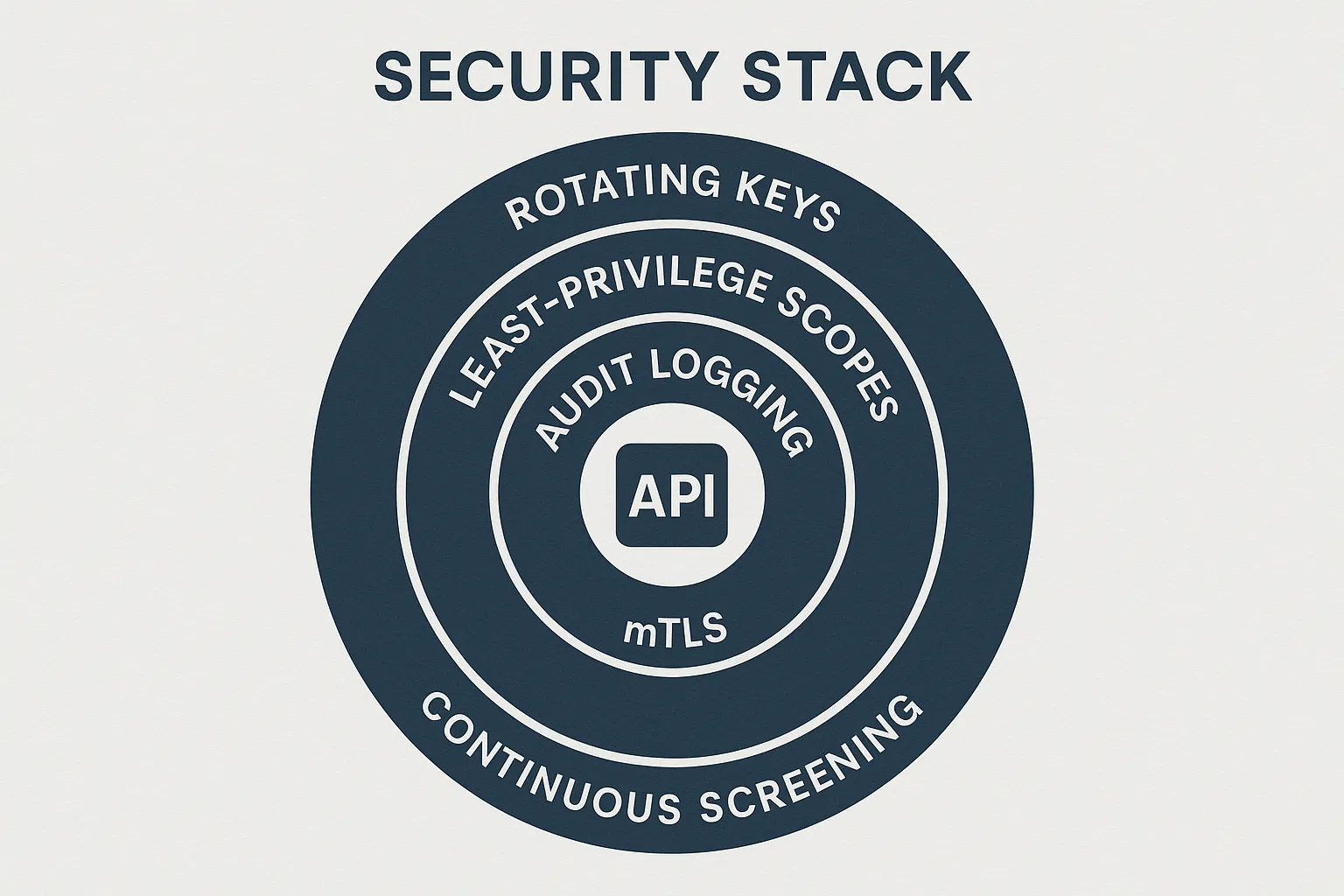 SECURITY STACK

ROTATING KEYS

LEAST-PRIVILEGE SCOPES

AUDIT LOGGING

API

mTLS

CONTINUOUS SCREENING