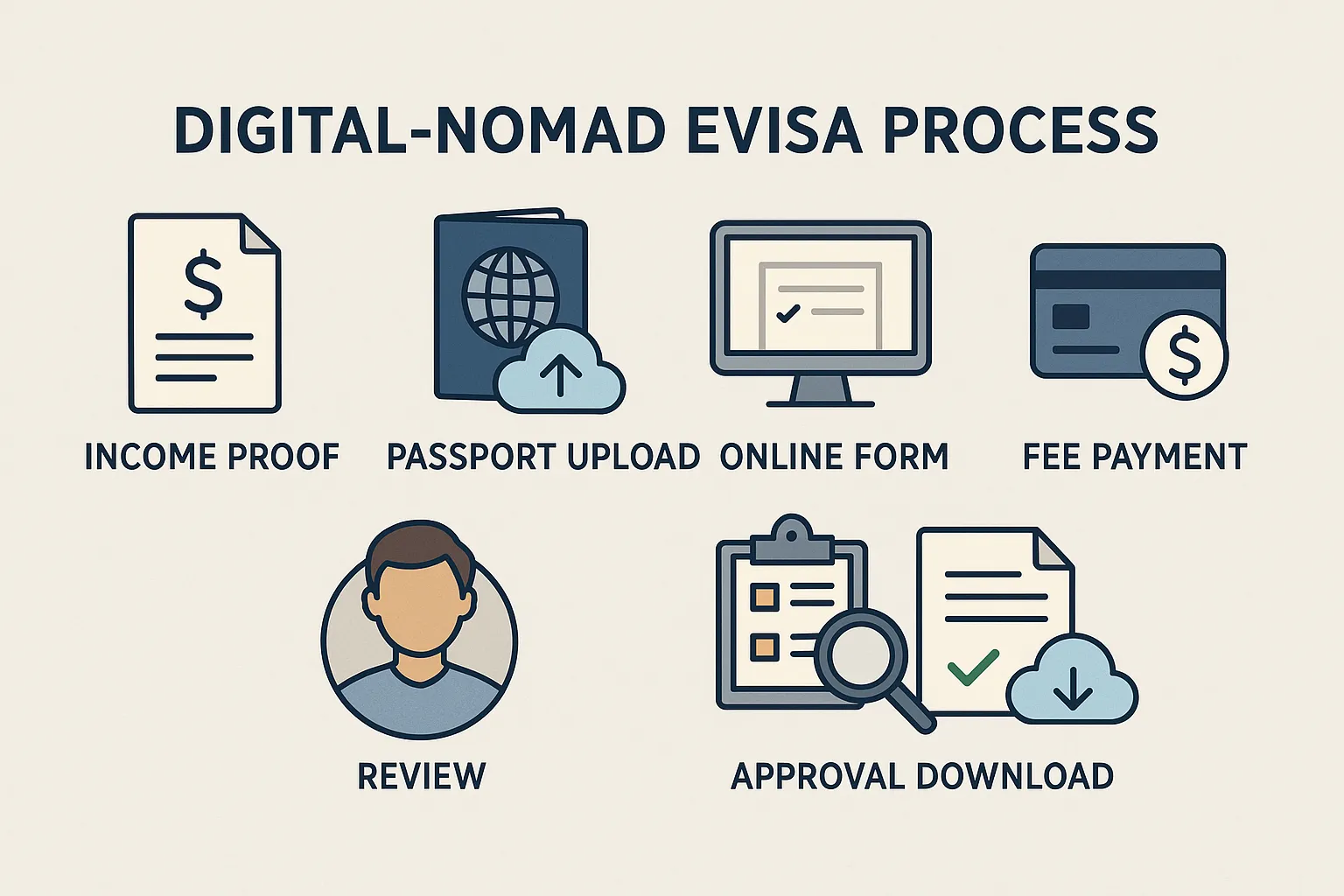 DIGITAL-NOMAD EVISA PROCESS

$

INCOME PROOF

PASSPORT UPLOAD

ONLINE FORM

$

FEE PAYMENT

REVIEW

APPROVAL DOWNLOAD